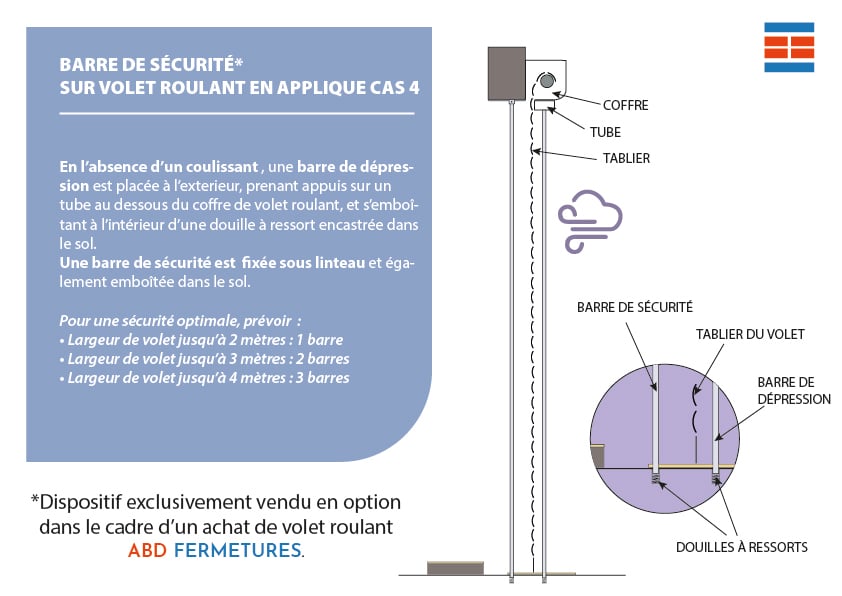 BARRE DE SÉCURITÉ*
SUR VOLET ROULANT EN APPLIQUE CAS 4

En l'absence d'un coulissant , une barre de dépression est placée à l'exterieur, prenant appuis sur un tube au dessous du coffre de volet roulant, et s'emboîtant à l'intérieur d'une douille à ressort encastrée dans le sol.
Une barre de sécurité est fixée sous linteau et également emboîtée dans le sol.

Pour une sécurité optimale, prévoir :
• Largeur de volet jusqu'à 2 mètres : 1 barre
• Largeur de volet jusqu'à 3 mètres : 2 barres
• Largeur de volet jusqu'à 4 mètres : 3 barres

*Dispositif exclusivement vendu en option dans le cadre d'un achat de volet roulant ABD FERMETURES.

COFFRE
TUBE
TABLIER

BARRE DE SÉCURITÉ
TABLIER DU VOLET
BARRE DE DÉPRESSION
DOUILLES À RESSORTS